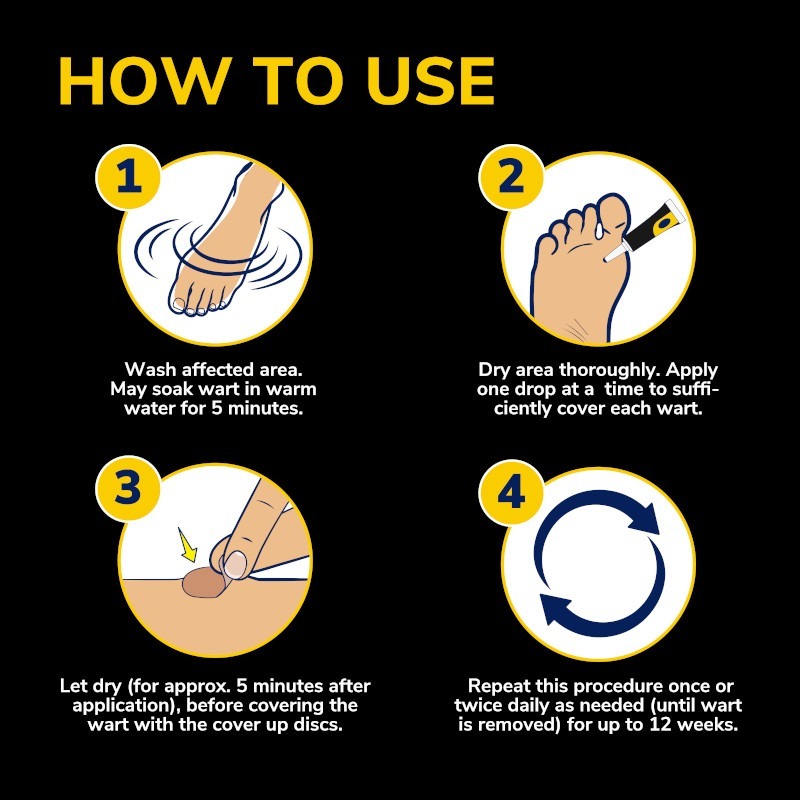 HOW TO USE

1

Wash affected area. May soak wart in warm water for 5 minutes.

2

Dry area thoroughly. Apply one drop at a time to sufficiently cover each wart.

3

Let dry (for approx. 5 minutes after application), before covering the wart with the cover up discs.

4

Repeat this procedure once or twice daily as needed (until wart is removed) for up to 12 weeks.